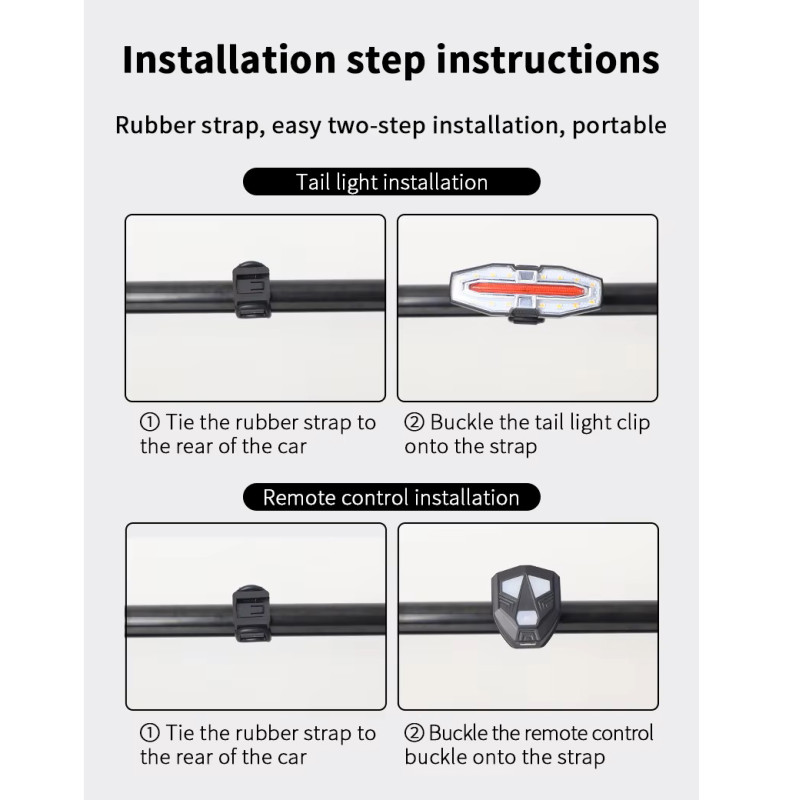 Installation step instructions

Rubber strap, easy two-step installation, portable

Tail light installation

① Tie the rubber strap to the rear of the car

② Buckle the tail light clip onto the strap

Remote control installation

① Tie the rubber strap to the rear of the car

② Buckle the remote control buckle onto the strap